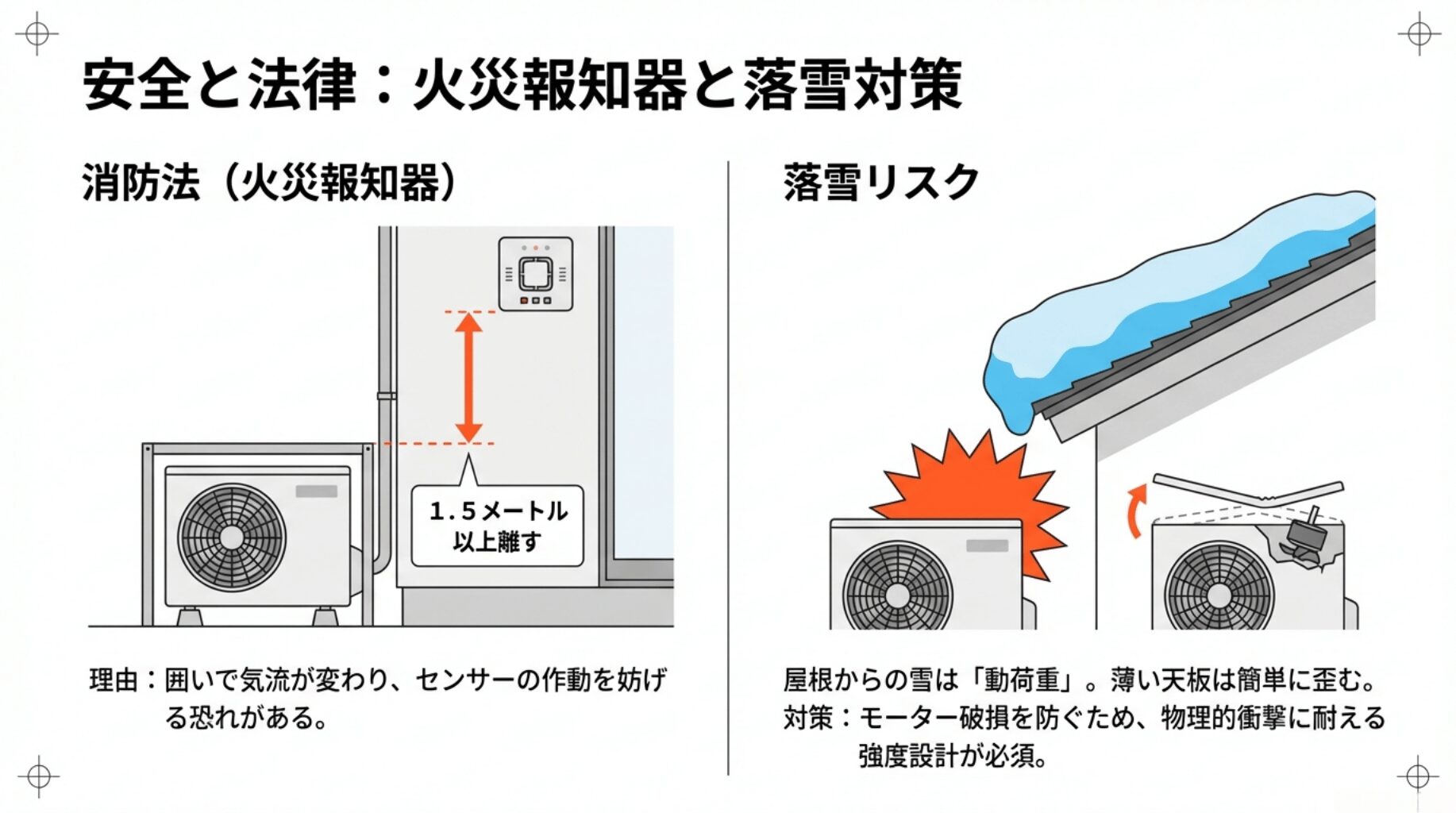 安全と法律：火災報知器と落雪対策

消防法（火災報知器）

1.5メートル以上離す

理由：囲いで気流が変わり、センサーの作動を妨げる恐れがある。

落雪リスク

屋根からの雪は「動荷重」。薄い天板は簡単に歪む。
対策：モーター破損を防ぐため、物理的衝撃に耐える強度設計が必須。